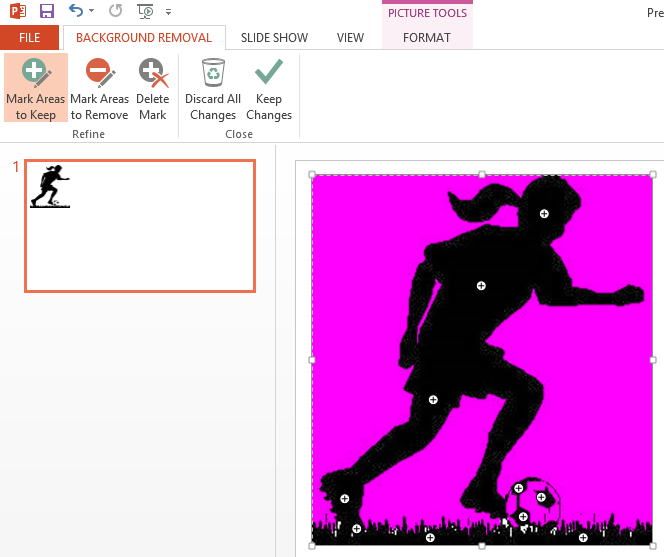 PICTURE TOOLS

Pre

FILE BACKGROUND REMOVAL SLIDE SHOW VIEW FORMAT

Mark Areas to Keep
Mark Areas to Remove
Delete Mark
Refine

Discard All Changes
Keep Changes
Close

1