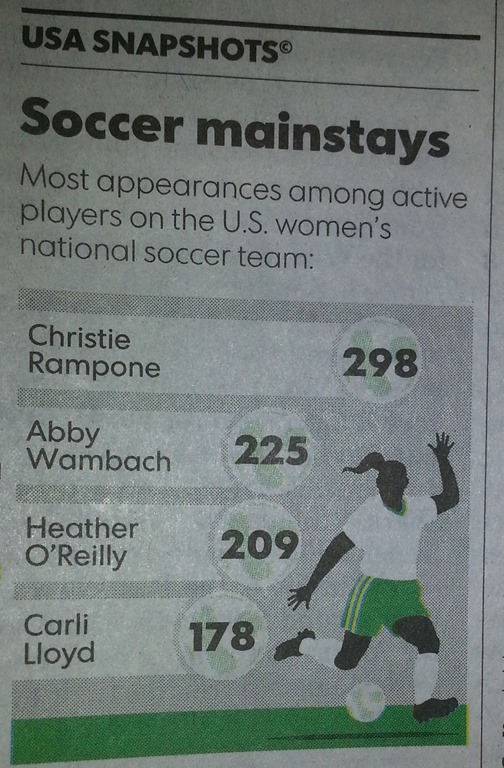 USA SNAPSHOTS©

Soccer mainstays

Most appearances among active players on the U.S. women's national soccer team:

Christie Rampone 298

Abby Wambach 225

Heather O'Reilly 209

Carli Lloyd 178