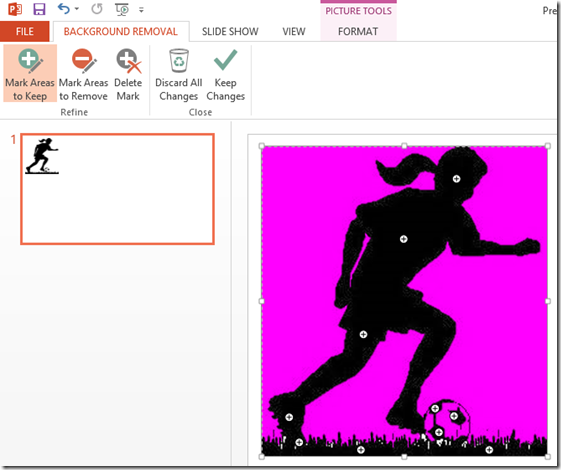 PICTURE TOOLS
Pre
FILE
BACKGROUND REMOVAL
SLIDE SHOW
VIEW
FORMAT
Mark Areas to Keep
Mark Areas to Remove
Delete Mark
Refine
Discard All Changes
Keep Changes
Close
1