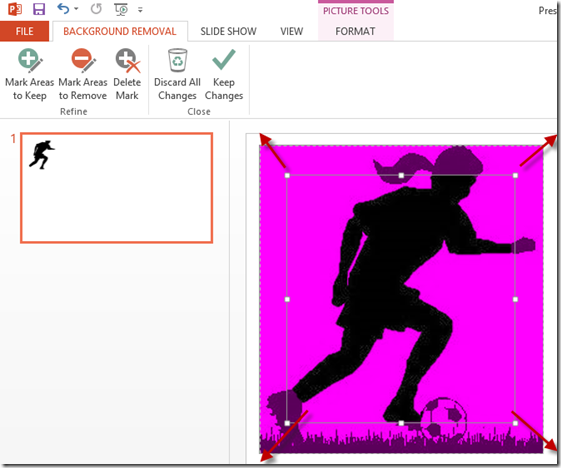 PICTURE TOOLS

Pres

FILE BACKGROUND REMOVAL SLIDE SHOW VIEW FORMAT

Mark Areas to Keep
Mark Areas to Remove
Delete Mark
Refine

Discard All Changes
Keep Changes
Close

1